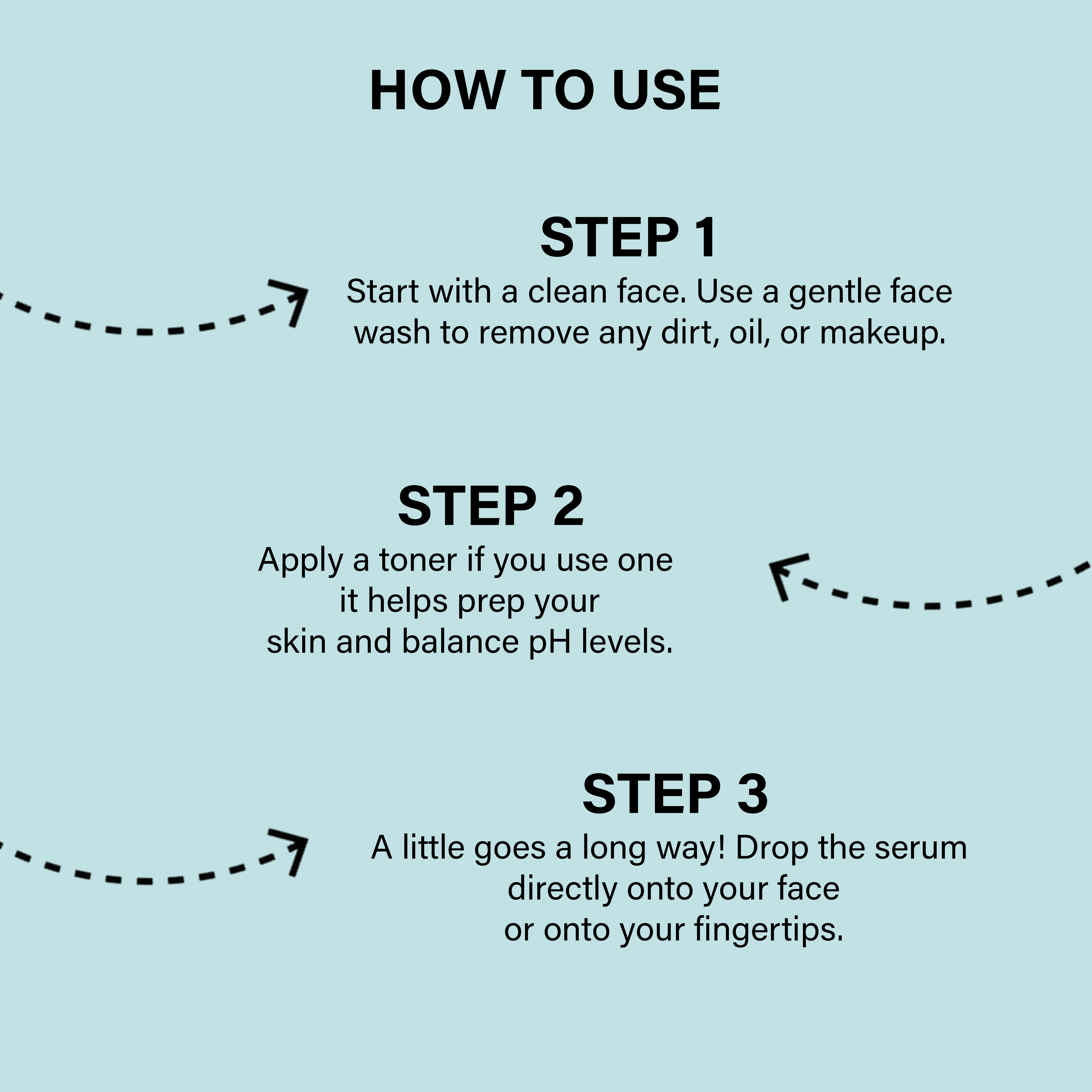 HOW TO USE

STEP 1

Start with a clean face. Use a gentle face wash to remove any dirt, oil, or makeup.

STEP 2

Apply a toner if you use one it helps prep your skin and balance pH levels.

STEP 3

A little goes a long way! Drop the serum directly onto your face or onto your fingertips.