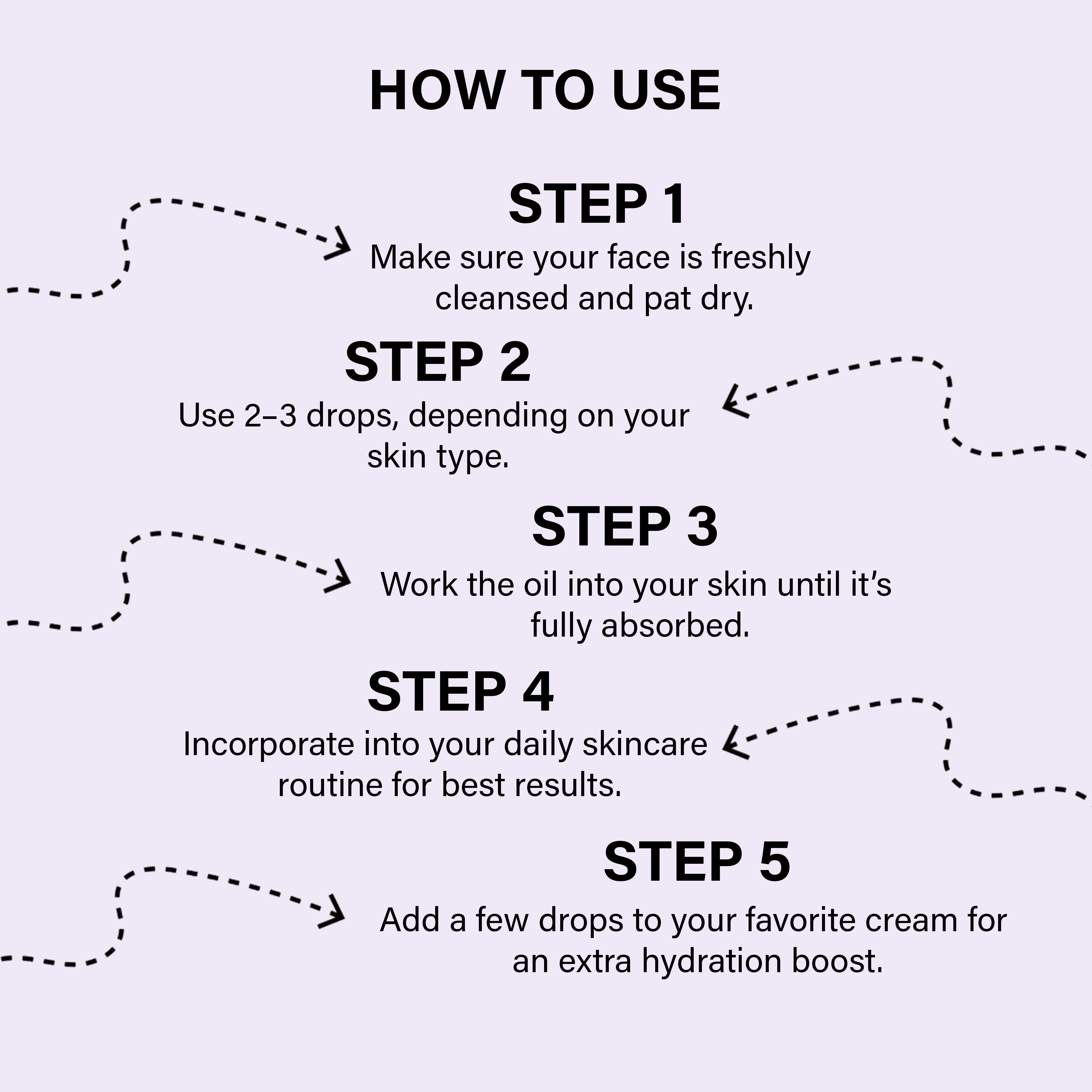 HOW TO USE

STEP 1

Make sure your face is freshly cleansed and pat dry.

STEP 2

Use 2–3 drops, depending on your skin type.

STEP 3

Work the oil into your skin until it's fully absorbed.

STEP 4

Incorporate into your daily skincare routine for best results.

STEP 5

Add a few drops to your favorite cream for an extra hydration boost.