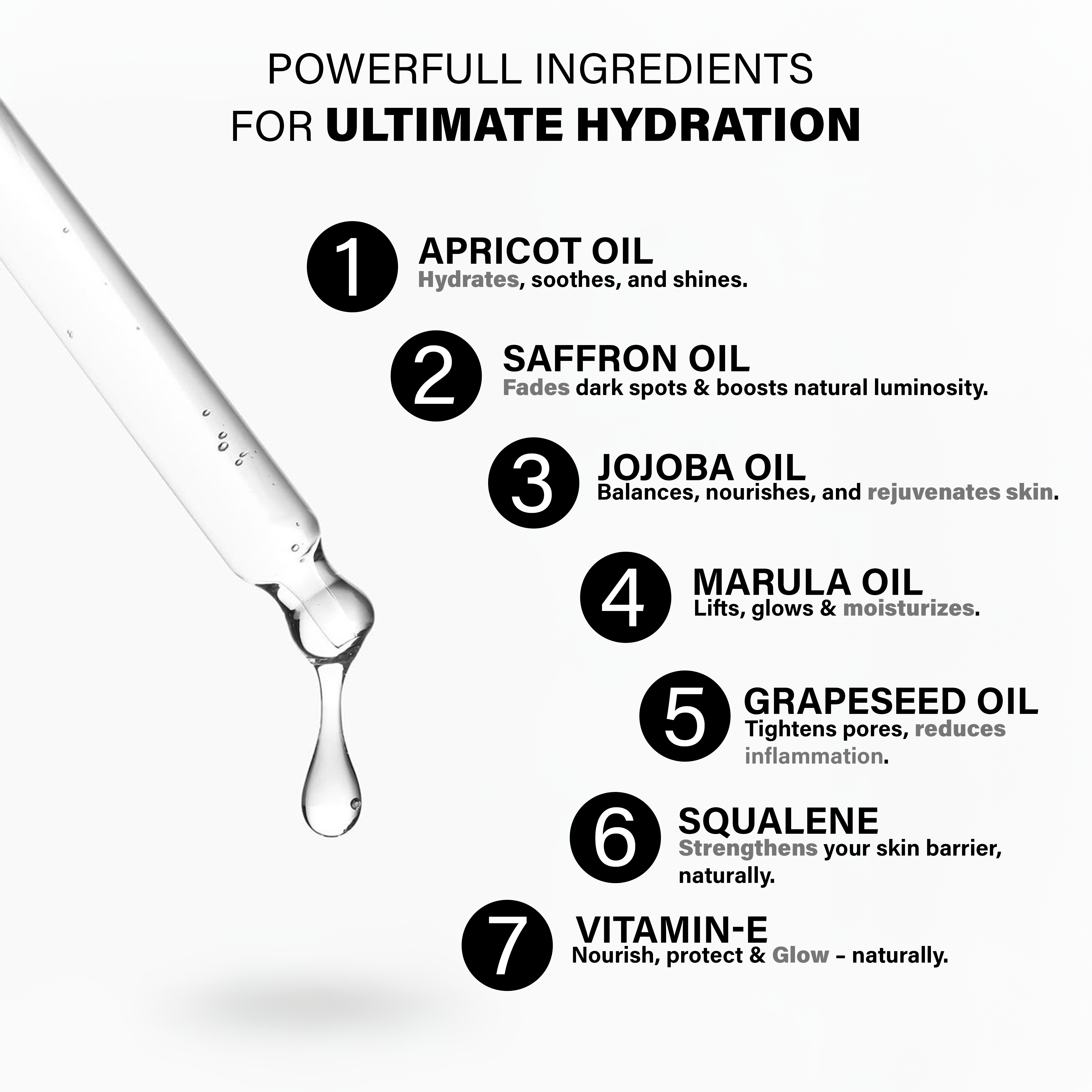 POWERFULL INGREDIENTS
FOR ULTIMATE HYDRATION

1 APRICOT OIL
Hydrates, soothes, and shines.

2 SAFFRON OIL
Fades dark spots & boosts natural luminosity.

3 JOJOBA OIL
Balances, nourishes, and rejuvenates skin.

4 MARULA OIL
Lifts, glows & moisturizes.

5 GRAPESEED OIL
Tightens pores, reduces inflammation.

6 SQUALENE
Strengthens your skin barrier, naturally.

7 VITAMIN-E
Nourish, protect & Glow – naturally.